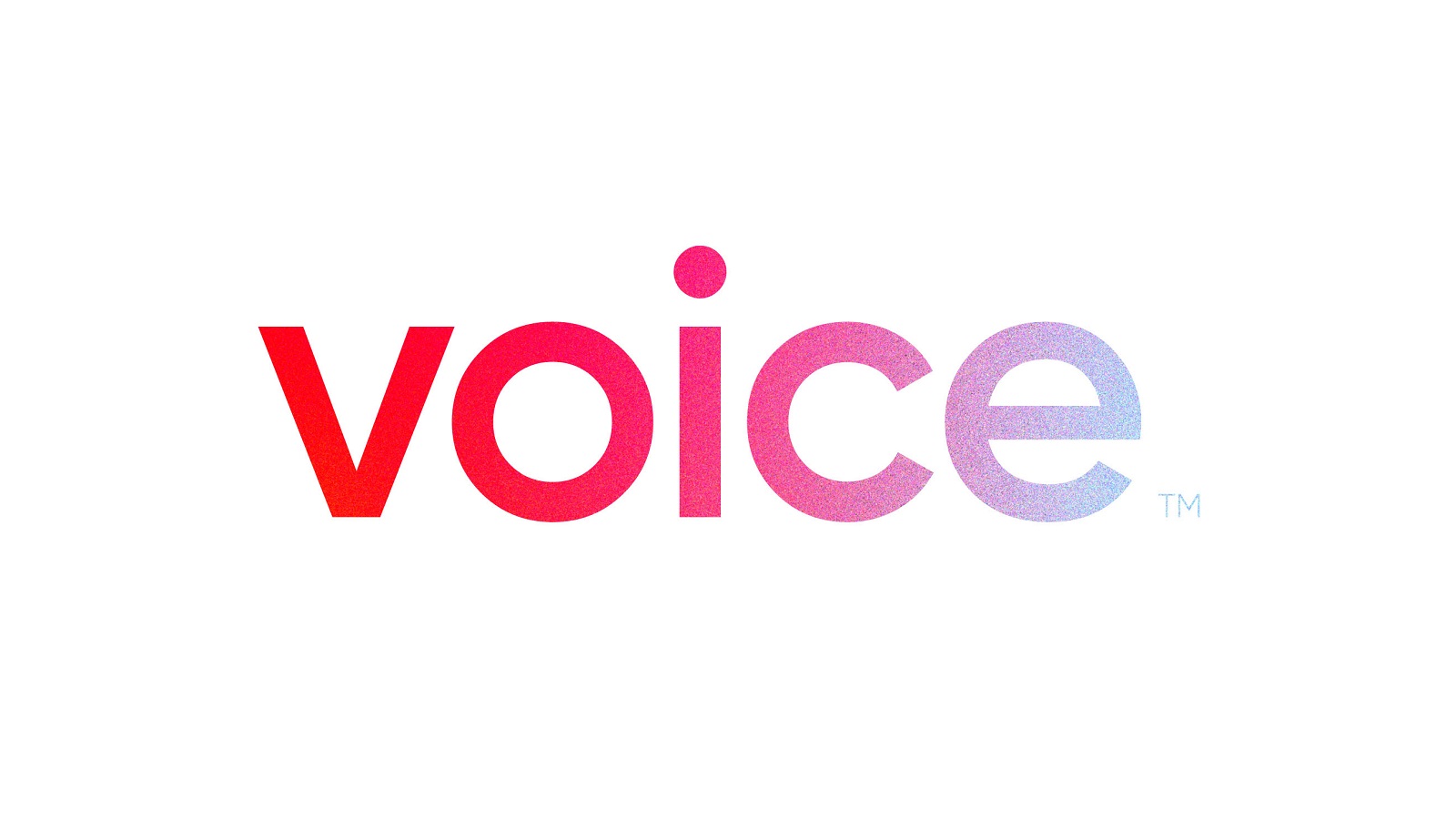 voice™